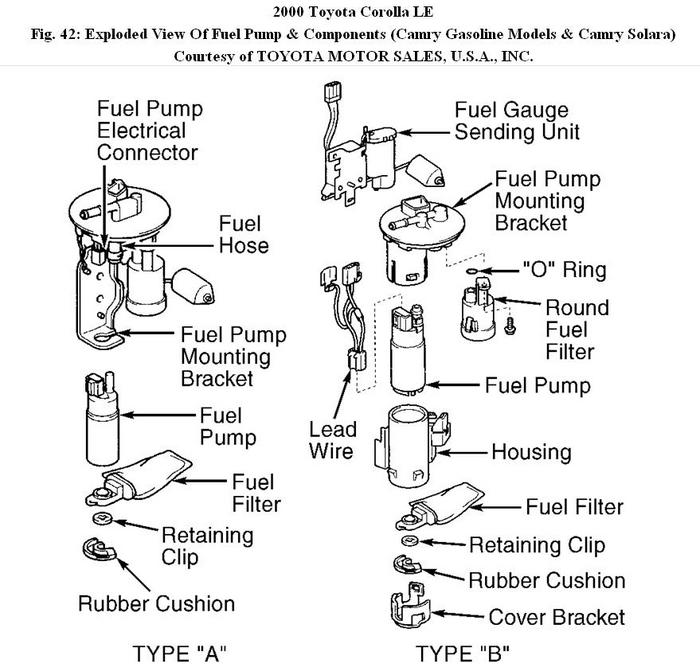 2000 Toyota Corolla LE
Fig. 42: Exploded View Of Fuel Pump & Components (Camry Gasoline Models & Camry Solara)
Courtesy of TOYOTA MOTOR SALES, U.S.A., INC.

Fuel Pump Electrical Connector

Fuel Hose

Fuel Pump Mounting Bracket

Fuel Pump

Fuel Filter

Retaining Clip

Rubber Cushion

TYPE "A"

Fuel Gauge Sending Unit

Fuel Pump Mounting Bracket

"O" Ring

Round Fuel Filter

Fuel Pump

Lead Wire

Housing

Fuel Filter

Retaining Clip

Rubber Cushion

Cover Bracket

TYPE "B"