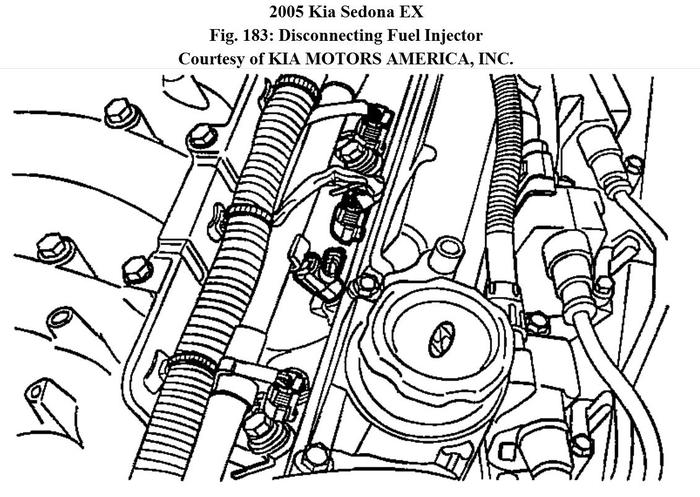 2005 Kia Sedona EX
Fig. 183: Disconnecting Fuel Injector
Courtesy of KIA MOTORS AMERICA, INC.