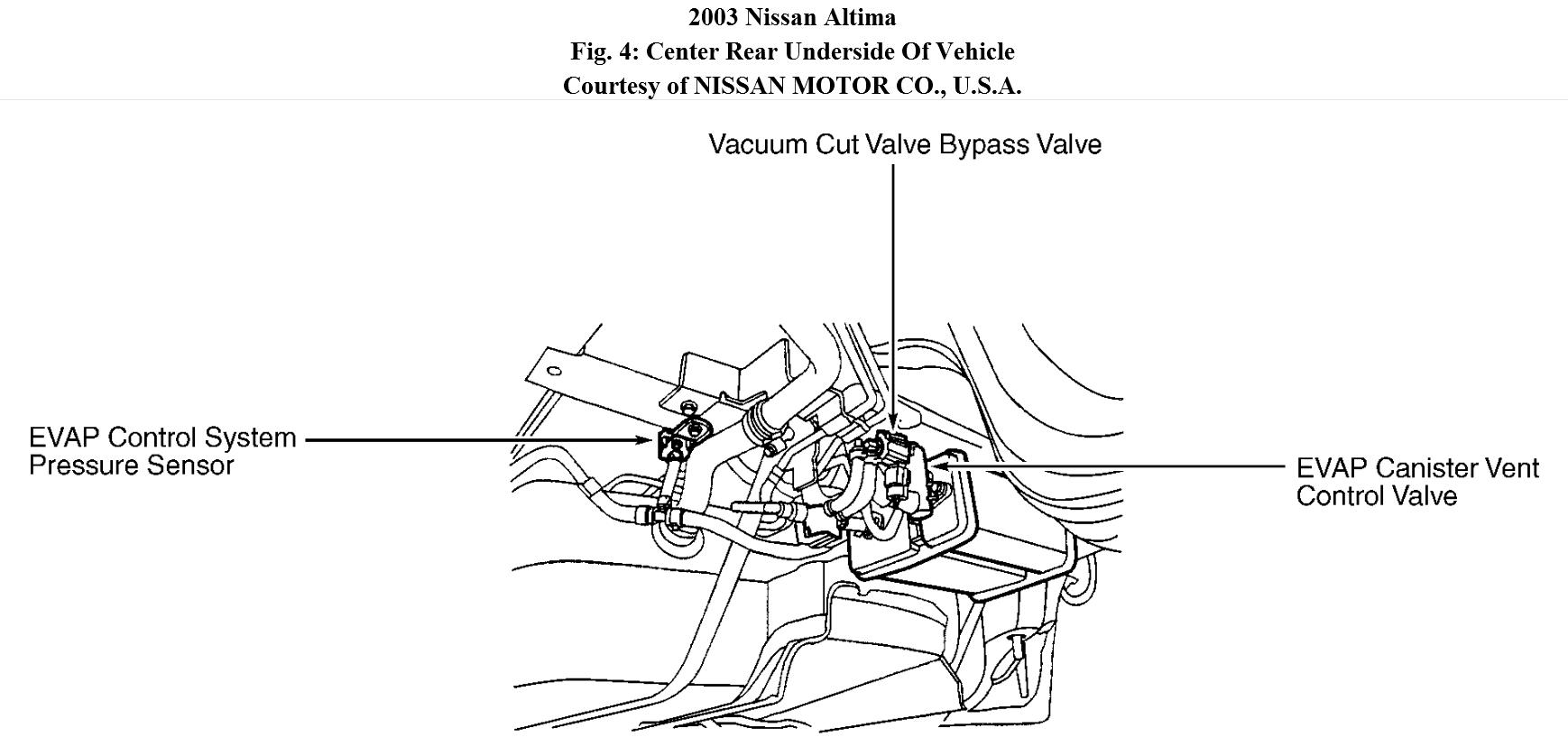 2003 Nissan Altima
Fig. 4: Center Rear Underside Of Vehicle
Courtesy of NISSAN MOTOR CO., U.S.A.

Vacuum Cut Valve Bypass Valve

EVAP Control System Pressure Sensor

EVAP Canister Vent Control Valve