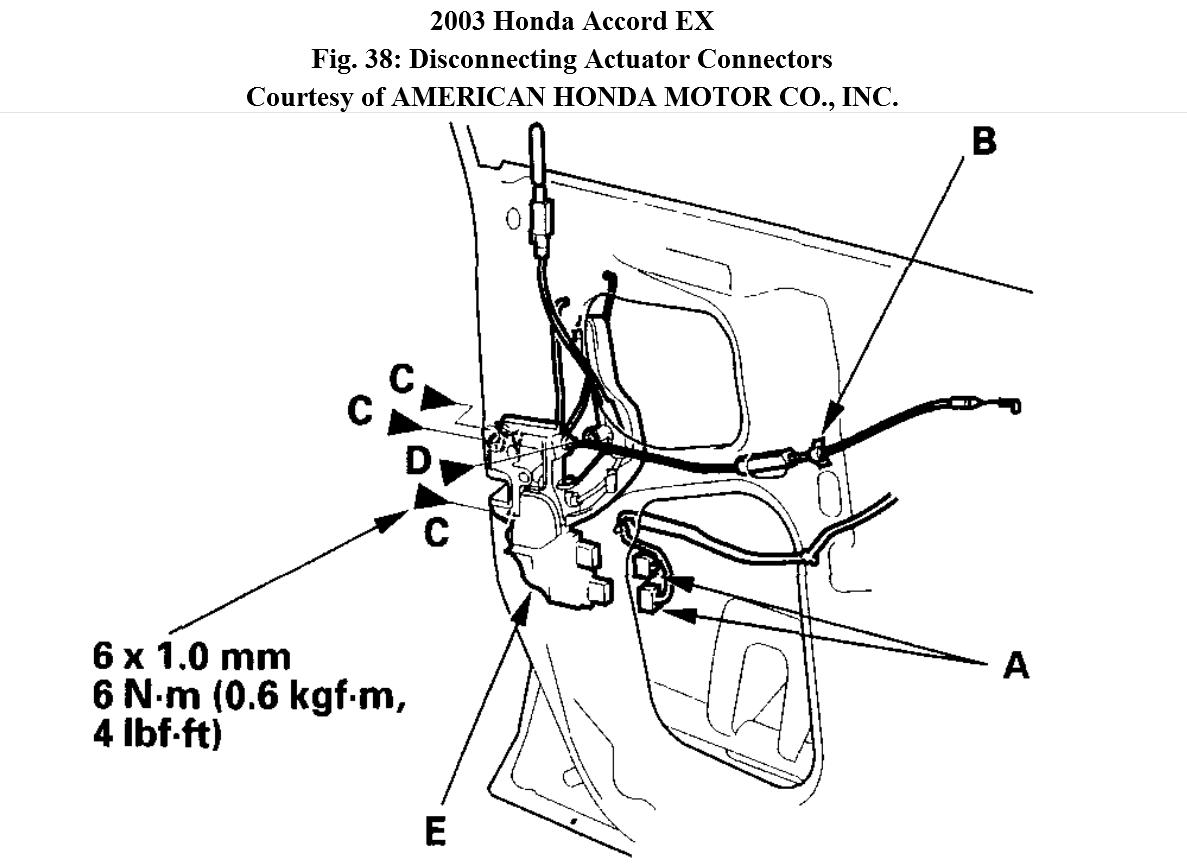 2003 Honda Accord EX
Fig. 38: Disconnecting Actuator Connectors
Courtesy of AMERICAN HONDA MOTOR CO., INC.

B

C
C
D
C

6 x 1.0 mm
6 N·m (0.6 kgf·m, 4 lbf·ft)

A

E