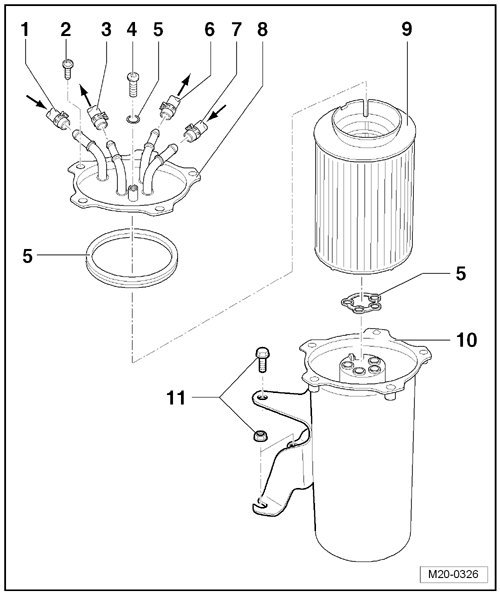 1 2 3 4 5 6 7 8

9

5

5

10

11

M20-0326