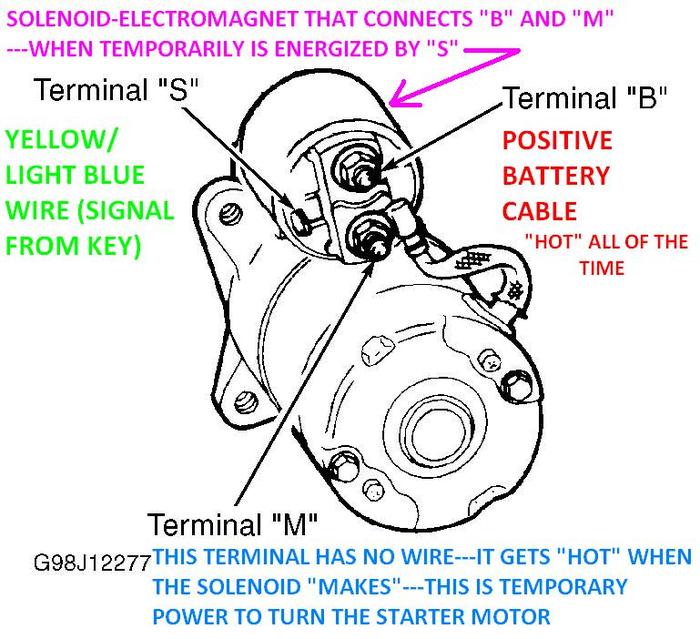 SOLENOID-ELECTROMAGNET THAT CONNECTS "B" AND "M"
---WHEN TEMPORARILY IS ENERGIZED BY "S"

Terminal "S"

YELLOW/
LIGHT BLUE
WIRE (SIGNAL
FROM KEY)

Terminal "B"

POSITIVE
BATTERY
CABLE

"HOT" ALL OF THE TIME

Terminal "M"

G98J12277

THIS TERMINAL HAS NO WIRE---IT GETS "HOT" WHEN THE SOLENOID "MAKES"---THIS IS TEMPORARY POWER TO TURN THE STARTER MOTOR