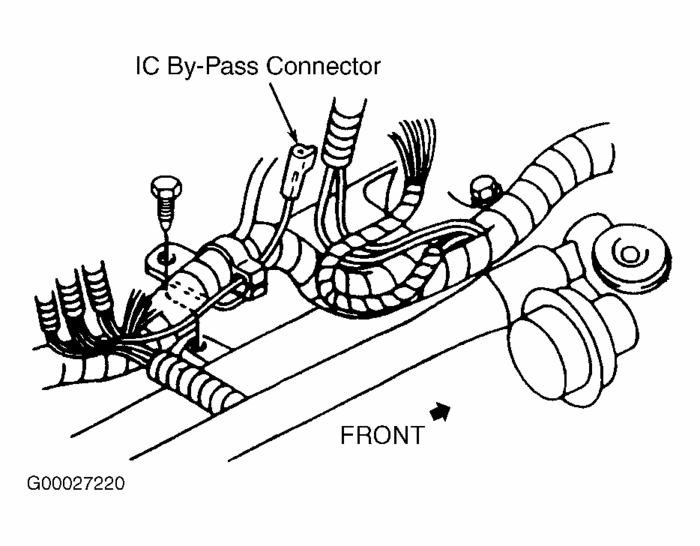 IC By-Pass Connector

FRONT

G00027220