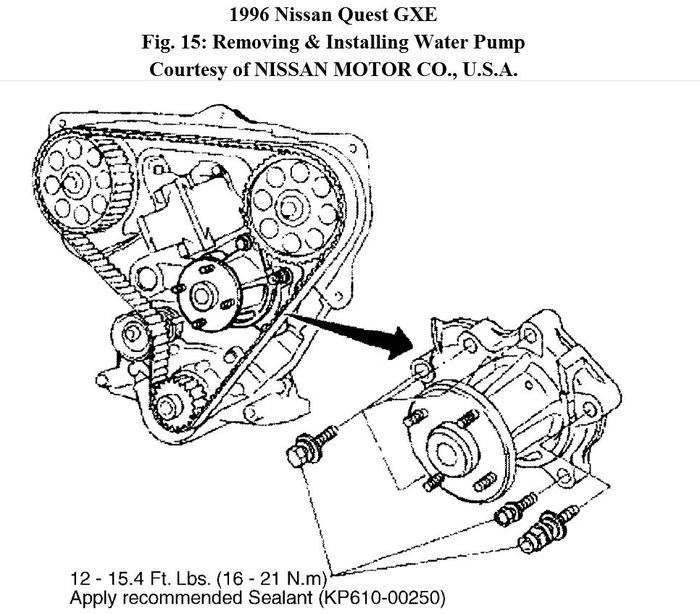 1996 Nissan Quest GXE
Fig. 15: Removing & Installing Water Pump
Courtesy of NISSAN MOTOR CO., U.S.A.

12 - 15.4 Ft. Lbs. (16 - 21 N.m)
Apply recommended Sealant (KP610-00250)