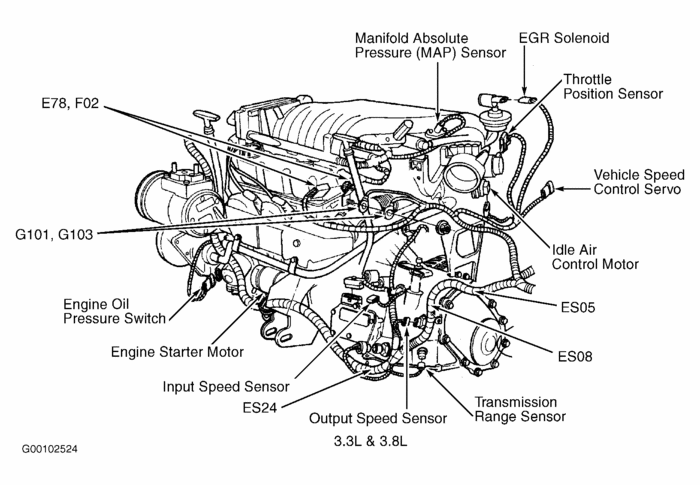 Manifold Absolute Pressure (MAP) Sensor
EGR Solenoid
Throttle Position Sensor
E78, F02
Vehicle Speed Control Servo
G101, G103
Idle Air Control Motor
Engine Oil Pressure Switch
ES05
Engine Starter Motor
ES08
Input Speed Sensor
ES24
Transmission Range Sensor
Output Speed Sensor
3.3L & 3.8L
G00102524