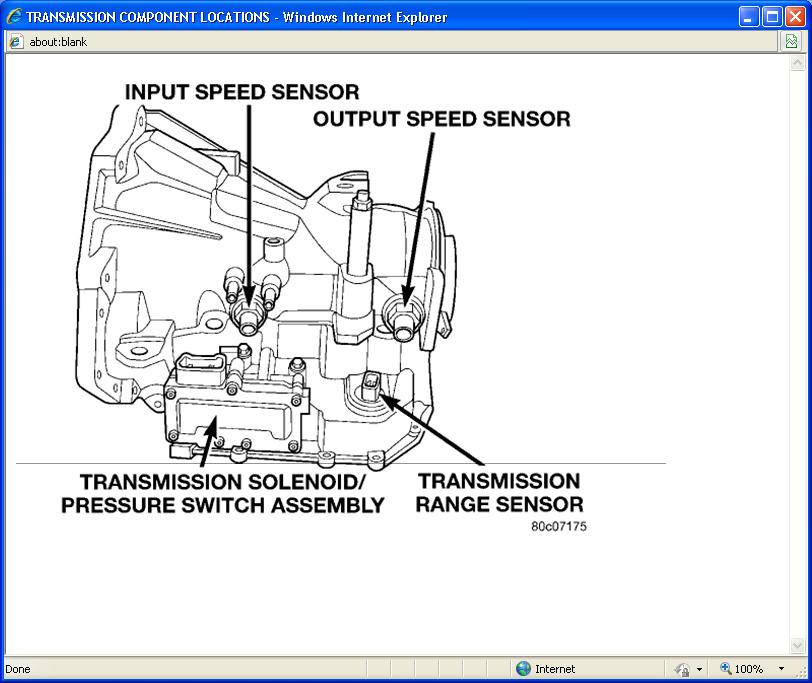 TRANSMISSION COMPONENT LOCATIONS - Windows Internet Explorer

about:blank

INPUT SPEED SENSOR

OUTPUT SPEED SENSOR

TRANSMISSION SOLENOID/ PRESSURE SWITCH ASSEMBLY

TRANSMISSION RANGE SENSOR

80c07175

Done

Internet

100%