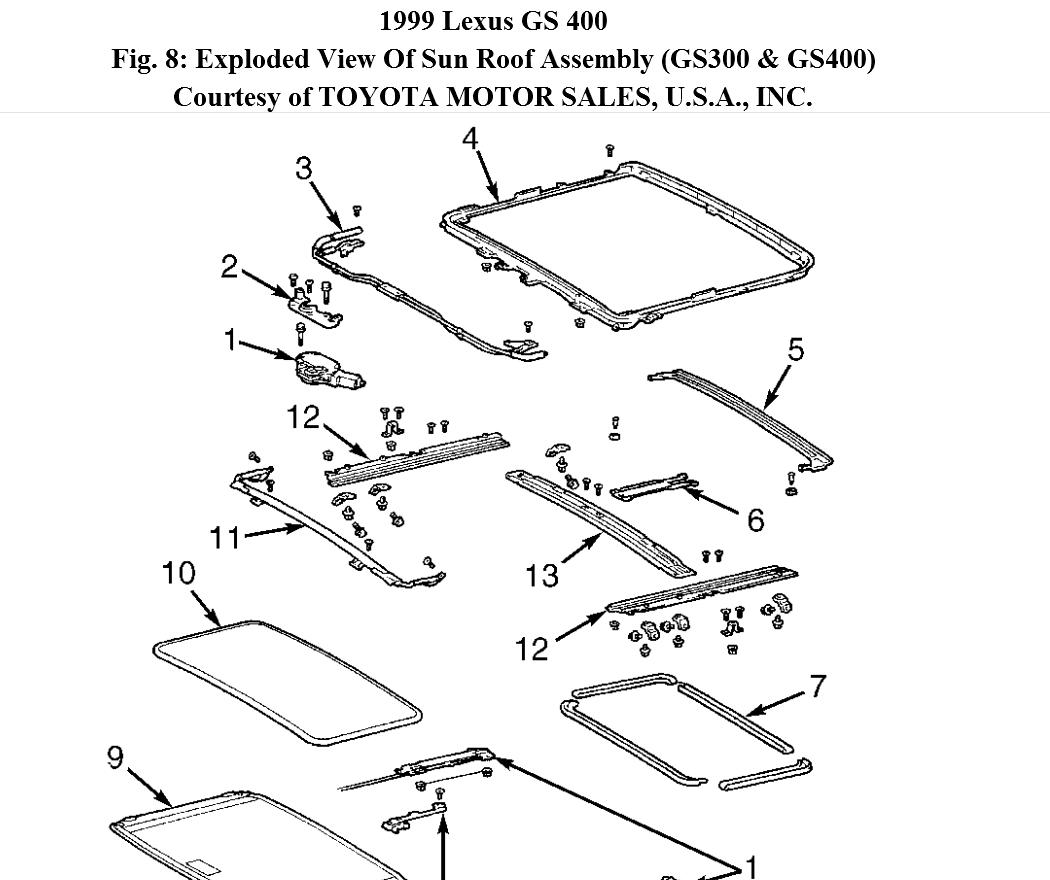 1999 Lexus GS 400
Fig. 8: Exploded View Of Sun Roof Assembly (GS300 & GS400)
Courtesy of TOYOTA MOTOR SALES, U.S.A., INC.

4
3
2
1
5
12
6
11
13
10
12
7
9
1