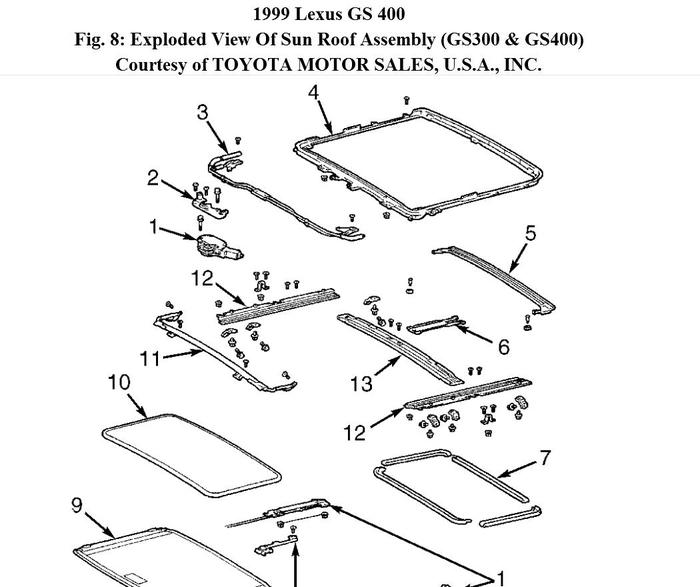 1999 Lexus GS 400
Fig. 8: Exploded View Of Sun Roof Assembly (GS300 & GS400)
Courtesy of TOYOTA MOTOR SALES, U.S.A., INC.

4
3
2
1
5
12
6
11
13
10
12
7
9
1