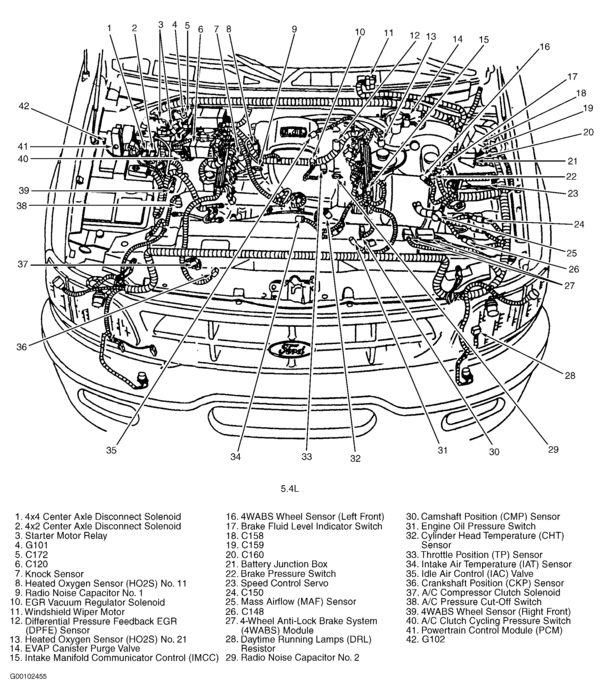 1 2 3 4 5 6 7 8 9 10 11 12 13 14 15 16 17 18 19 20 21 22 23 24 25 26 27 28 29 30 31 32 33 34 35 36 37 38 39 40 41 42

Ford

5.4L

1. 4x4 Center Axle Disconnect Solenoid
2. 4x2 Center Axle Disconnect Solenoid
3. Starter Motor Relay
4. G101
5. C172
6. C120
7. Knock Sensor
8. Heated Oxygen Sensor (HO2S) No. 11
9. Radio Noise Capacitor No. 1
10. EGR Vacuum Regulator Solenoid
11. Windshield Wiper Motor
12. Differential Pressure Feedback EGR (DPFE) Sensor
13. Heated Oxygen Sensor (HO2S) No. 21
14. EVAP Canister Purge Valve
15. Intake Manifold Communicator Control (IMCC)

16. 4WABS Wheel Sensor (Left Front)
17. Brake Fluid Level Indicator Switch
18. C158
19. C159
20. C160
21. Battery Junction Box
22. Brake Pressure Switch
23. Speed Control Servo
24. C150
25. Mass Airflow (MAF) Sensor
26. C148
27. 4-Wheel Anti-Lock Brake System (4WABS) Module
28. Daytime Running Lamps (DRL) Resistor
29. Radio Noise Capacitor No. 2

30. Camshaft Position (CMP) Sensor
31. Engine Oil Pressure Switch
32. Cylinder Head Temperature (CHT) Sensor
33. Throttle Position (TP) Sensor
34. Intake Air Temperature (IAT) Sensor
35. Idle Air Control (IAC) Valve
36. Crankshaft Position (CKP) Sensor
37. A/C Compressor Clutch Solenoid
38. A/C Pressure Cut-Off Switch
39. 4WABS Wheel Sensor (Right Front)
40. A/C Clutch Cycling Pressure Switch
41. Powertrain Control Module (PCM)
42. G102

G00102455