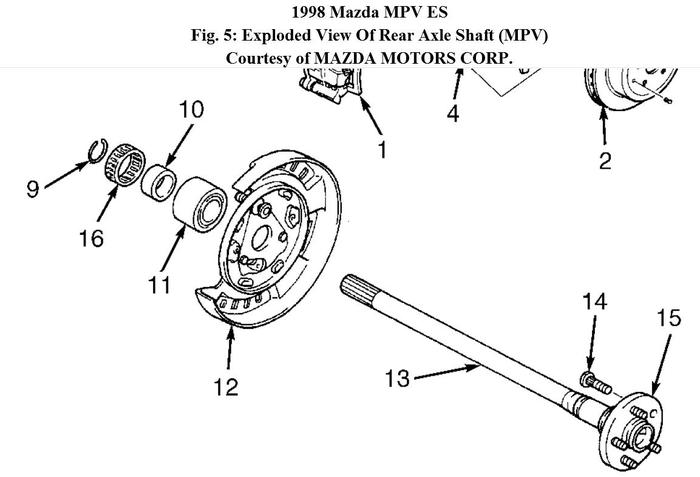 1998 Mazda MPV ES
Fig. 5: Exploded View Of Rear Axle Shaft (MPV)
Courtesy of MAZDA MOTORS CORP.

10
1
4
2
9
16
11
12
13
14
15