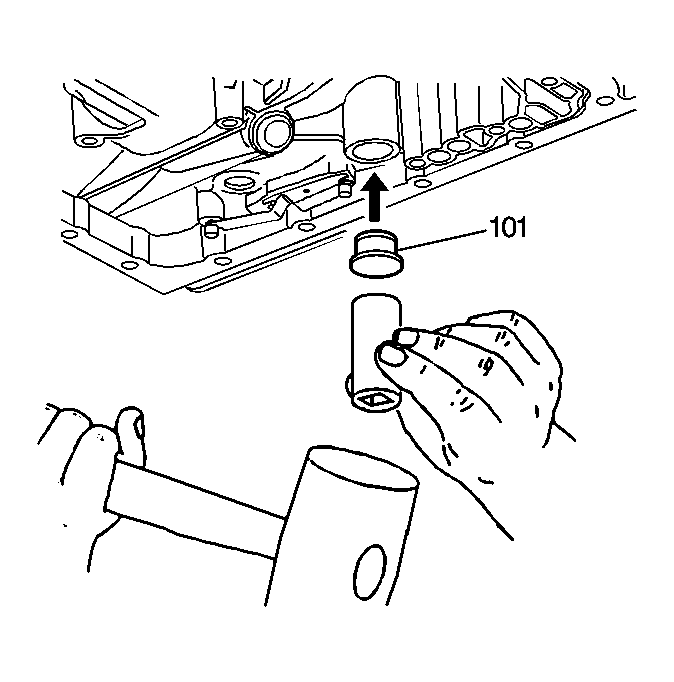 101