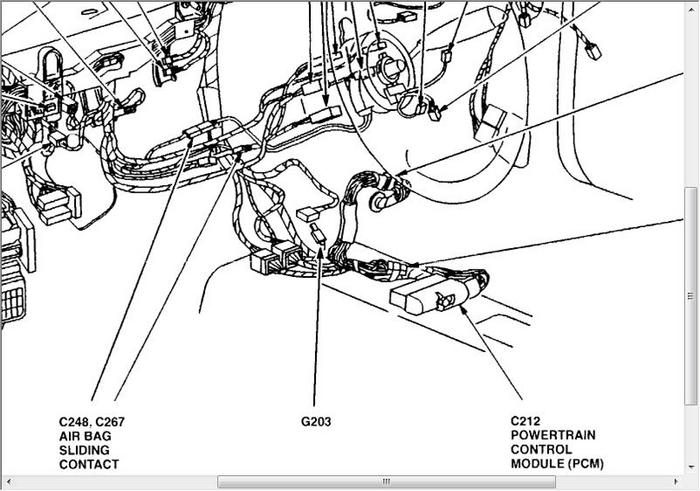 C248, C267
AIR BAG
SLIDING
CONTACT

G203

C212
POWERTRAIN
CONTROL
MODULE (PCM)