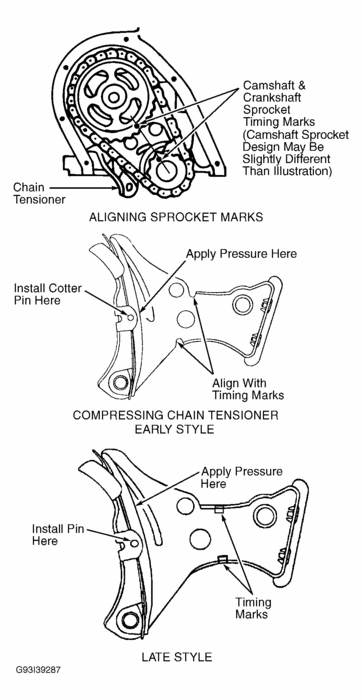 Camshaft & Crankshaft Sprocket Timing Marks (Camshaft Sprocket Design May Be Slightly Different Than Illustration)

Chain Tensioner

ALIGNING SPROCKET MARKS

Apply Pressure Here

Install Cotter Pin Here

Align With Timing Marks

COMPRESSING CHAIN TENSIONER EARLY STYLE

Apply Pressure Here

Install Pin Here

Timing Marks

LATE STYLE

G93I39287