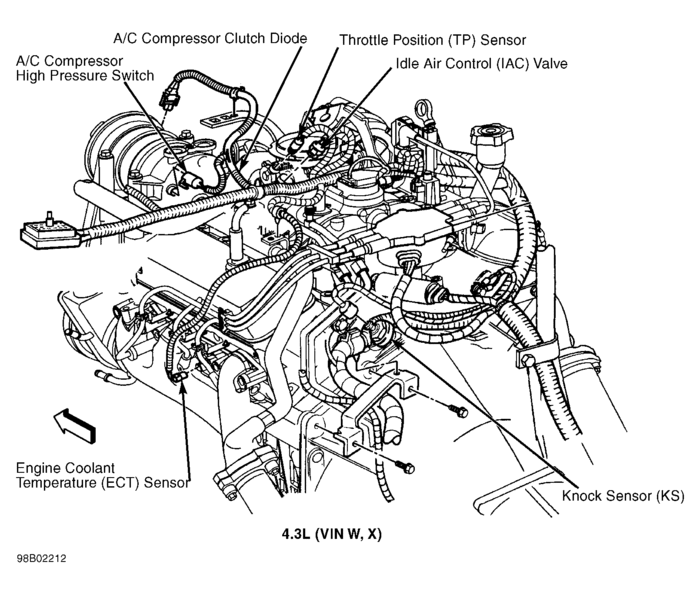 A/C Compressor Clutch Diode
Throttle Position (TP) Sensor
A/C Compressor High Pressure Switch
Idle Air Control (IAC) Valve

Engine Coolant Temperature (ECT) Sensor
Knock Sensor (KS)

4.3L (VIN W, X)

98B02212