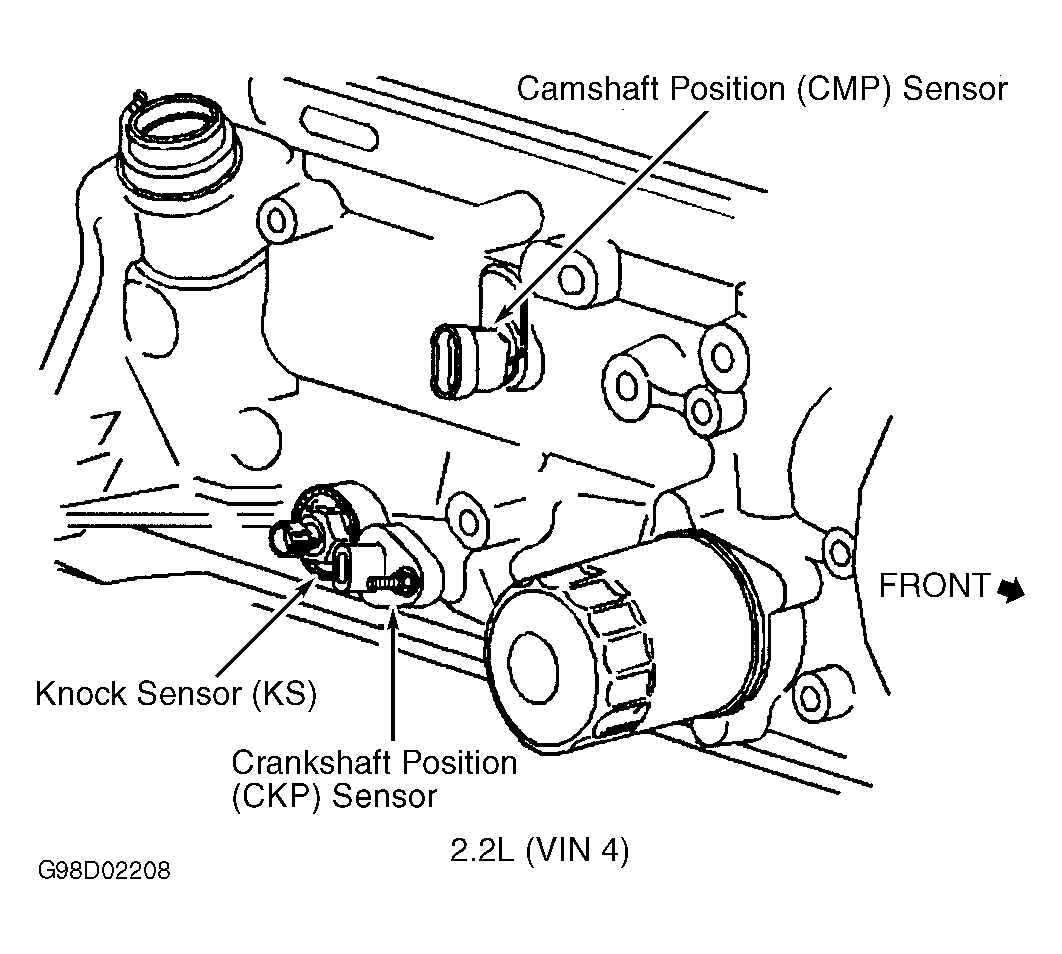 Camshaft Position (CMP) Sensor

FRONT

Knock Sensor (KS)

Crankshaft Position (CKP) Sensor

2.2L (VIN 4)

G98D02208