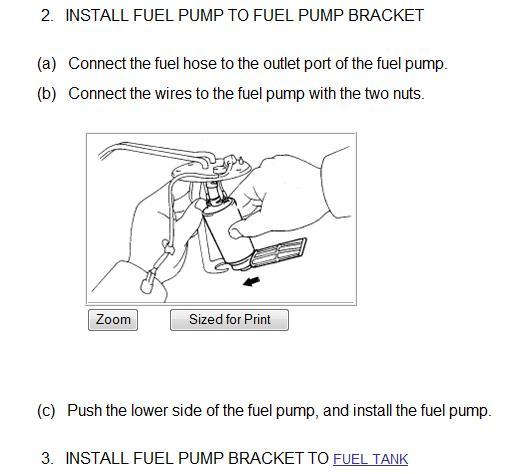 2. INSTALL FUEL PUMP TO FUEL PUMP BRACKET

(a) Connect the fuel hose to the outlet port of the fuel pump.

(b) Connect the wires to the fuel pump with the two nuts.

Zoom

Sized for Print

(c) Push the lower side of the fuel pump, and install the fuel pump.

3. INSTALL FUEL PUMP BRACKET TO FUEL TANK