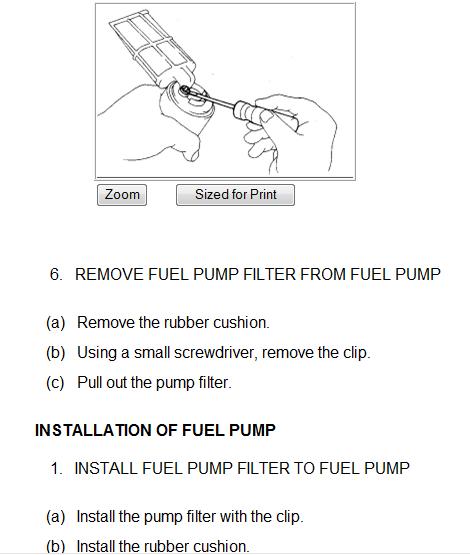 Zoom

Sized for Print

6. REMOVE FUEL PUMP FILTER FROM FUEL PUMP

(a) Remove the rubber cushion.

(b) Using a small screwdriver, remove the clip.

(c) Pull out the pump filter.

INSTALLATION OF FUEL PUMP

1. INSTALL FUEL PUMP FILTER TO FUEL PUMP

(a) Install the pump filter with the clip.

(b) Install the rubber cushion.