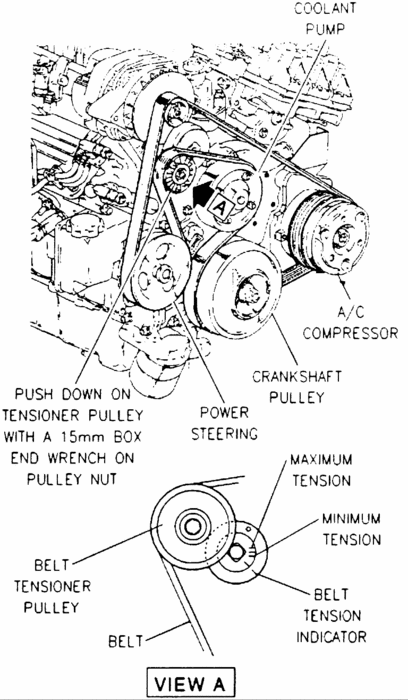 COOLANT PUMP

A

A/C COMPRESSOR

CRANKSHAFT PULLEY

PUSH DOWN ON TENSIONER PULLEY WITH A 15mm BOX END WRENCH ON PULLEY NUT

POWER STEERING

MAXIMUM TENSION

MINIMUM TENSION

BELT TENSIONER PULLEY

BELT TENSION INDICATOR

BELT

VIEW A