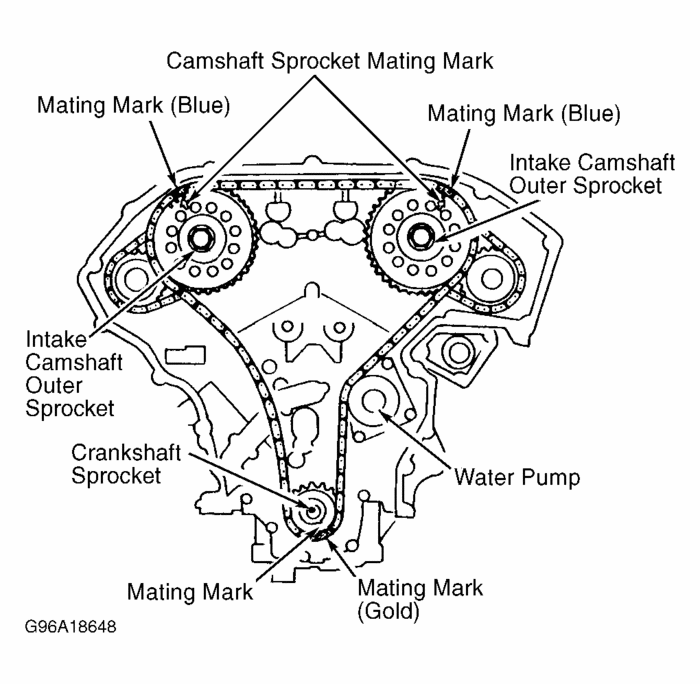 Camshaft Sprocket Mating Mark

Mating Mark (Blue)

Mating Mark (Blue)

Intake Camshaft Outer Sprocket

Intake Camshaft Outer Sprocket

Crankshaft Sprocket

Water Pump

Mating Mark

Mating Mark (Gold)

G96A18648