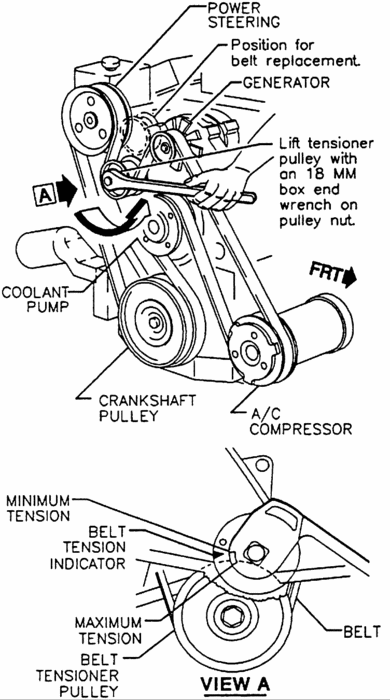 POWER STEERING

Position for belt replacement.

GENERATOR

Lift tensioner pulley with an 18 MM box end wrench on pulley nut.

A

FRT

COOLANT PUMP

CRANKSHAFT PULLEY

A/C COMPRESSOR

MINIMUM TENSION

BELT TENSION INDICATOR

MAXIMUM TENSION

BELT TENSIONER PULLEY

BELT

VIEW A