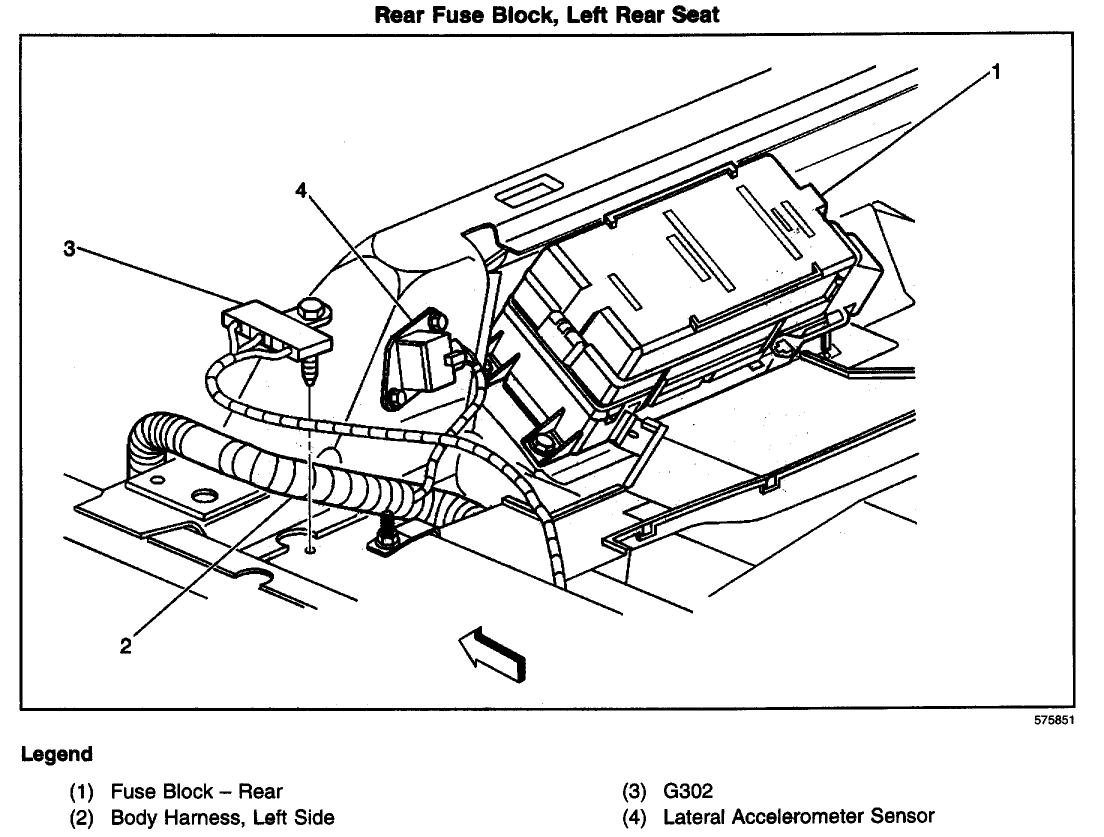 Rear Fuse Block, Left Rear Seat

1

4

3

2

575851

Legend

(1) Fuse Block – Rear
(2) Body Harness, Left Side

(3) G302
(4) Lateral Accelerometer Sensor