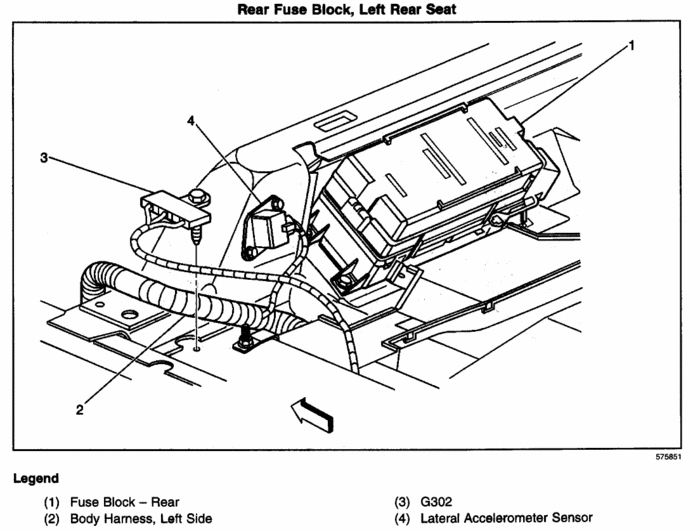 Rear Fuse Block, Left Rear Seat

1

4

3

2

575851

Legend

(1) Fuse Block – Rear
(2) Body Harness, Left Side

(3) G302
(4) Lateral Accelerometer Sensor