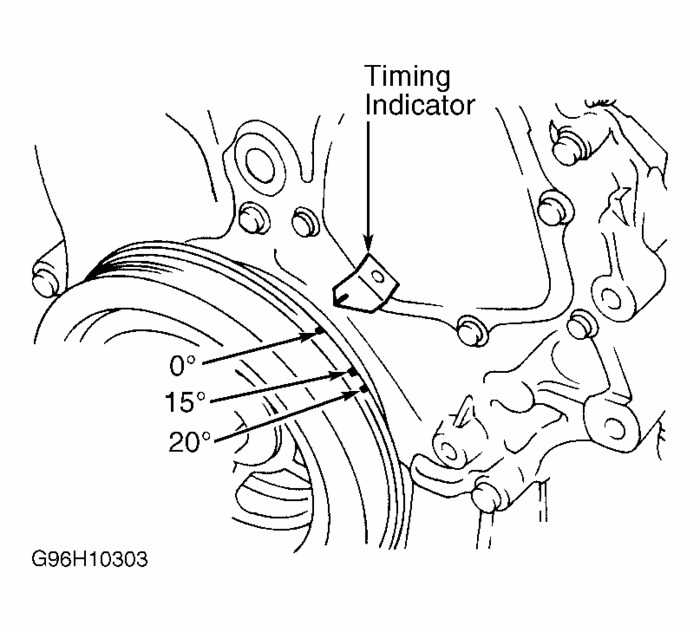 Timing
Indicator

0°
15°
20°

G96H10303