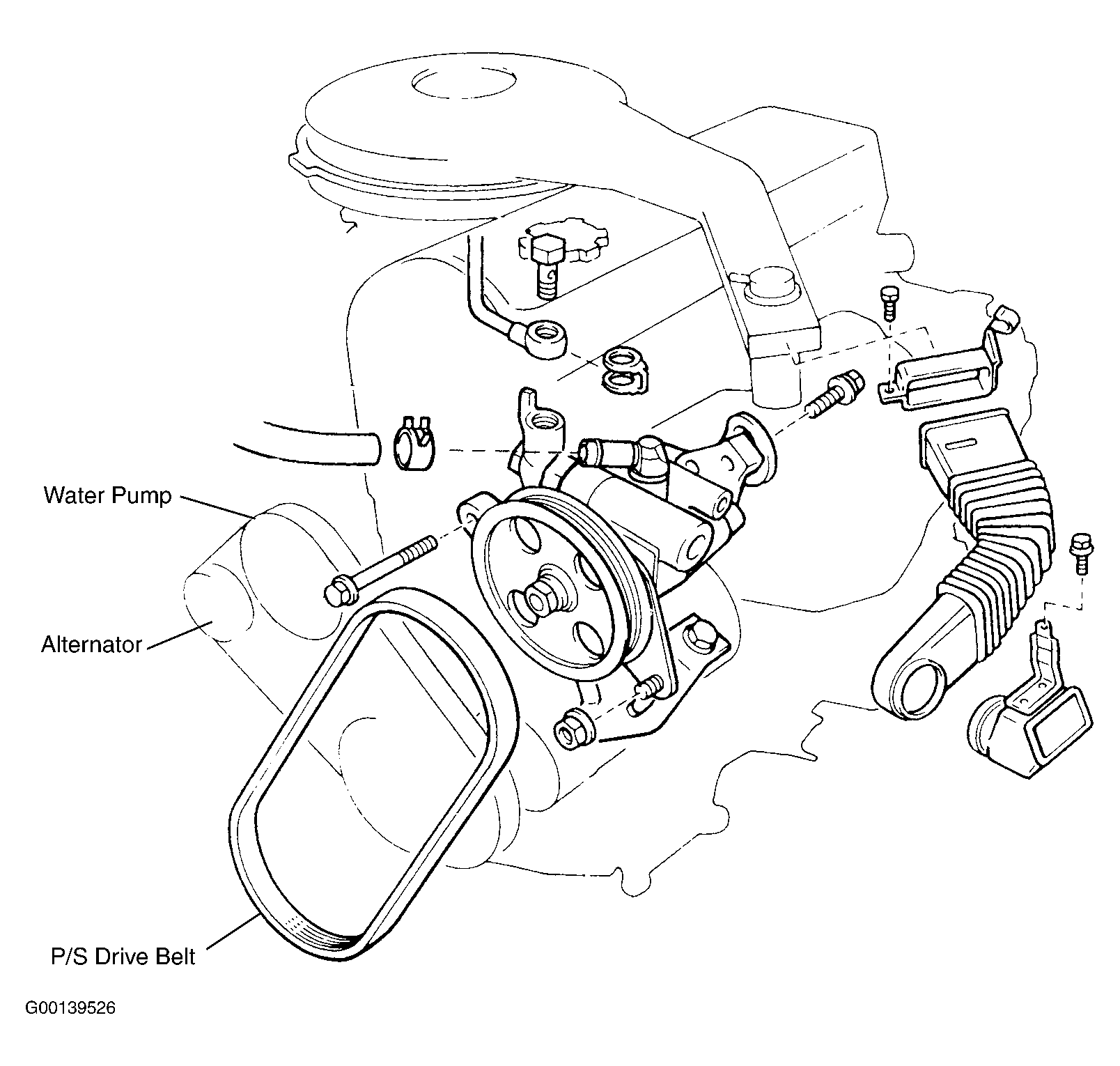 Water Pump

Alternator

P/S Drive Belt

G00139526