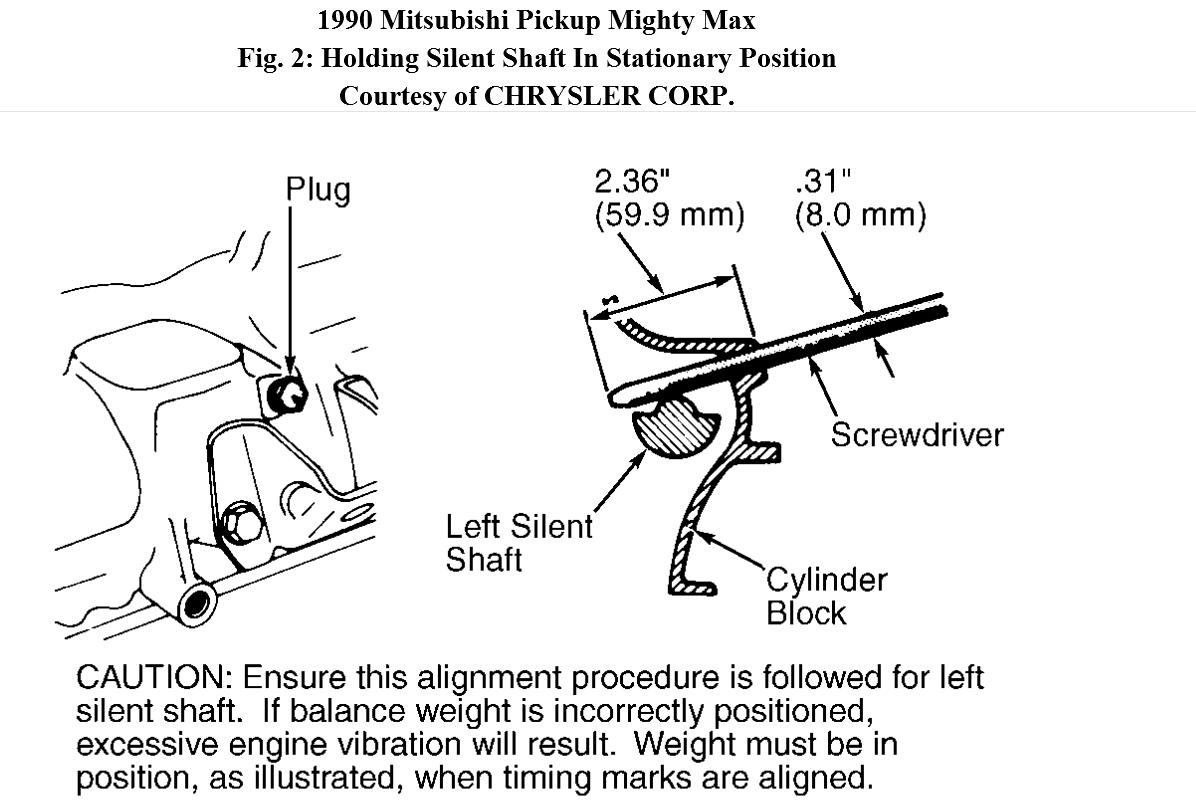 1990 Mitsubishi Pickup Mighty Max
Fig. 2: Holding Silent Shaft In Stationary Position
Courtesy of CHRYSLER CORP.

Plug

2.36"
(59.9 mm)

.31"
(8.0 mm)

Screwdriver

Left Silent Shaft

Cylinder Block

CAUTION: Ensure this alignment procedure is followed for left silent shaft. If balance weight is incorrectly positioned, excessive engine vibration will result. Weight must be in position, as illustrated, when timing marks are aligned.