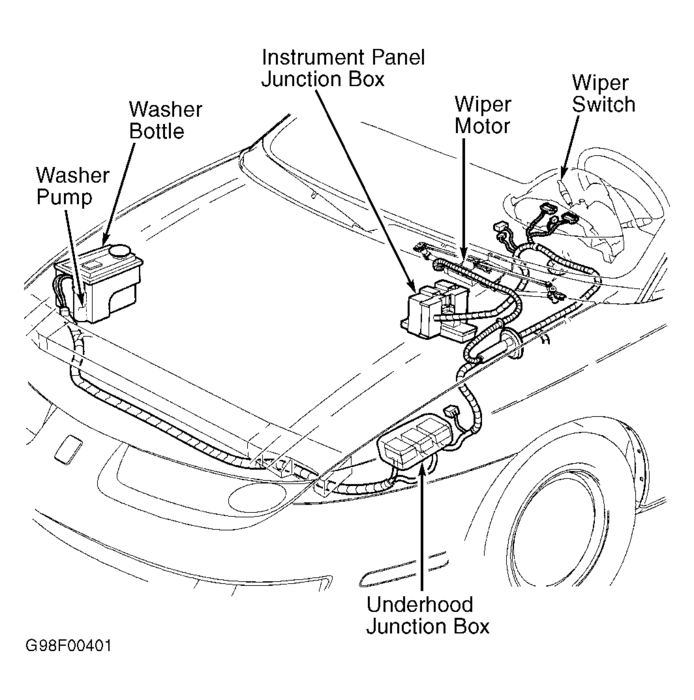 Instrument Panel
Junction Box

Wiper
Switch

Washer
Bottle

Wiper
Motor

Washer
Pump

Underhood
Junction Box

G98F00401