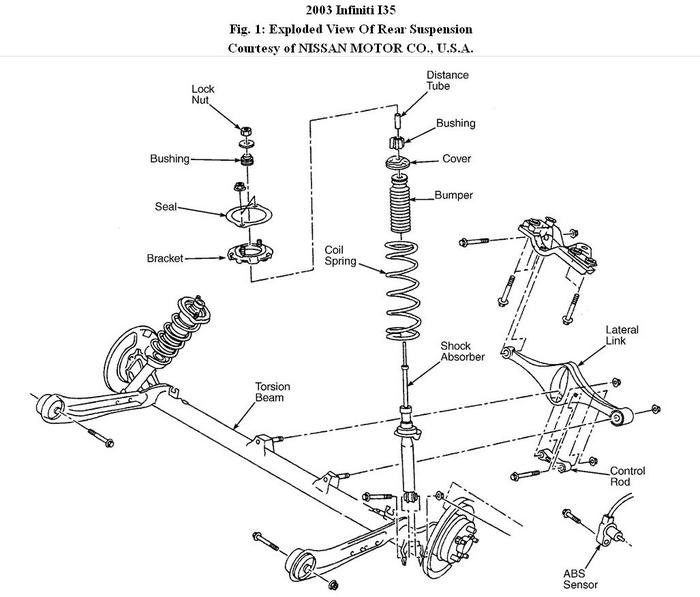 2003 Infiniti I35
Fig. 1: Exploded View Of Rear Suspension
Courtesy of NISSAN MOTOR CO., U.S.A.

Lock Nut

Bushing

Seal

Bracket

Distance Tube

Bushing

Cover

Bumper

Coil Spring

Shock Absorber

Torsion Beam

Lateral Link

Control Rod

ABS Sensor