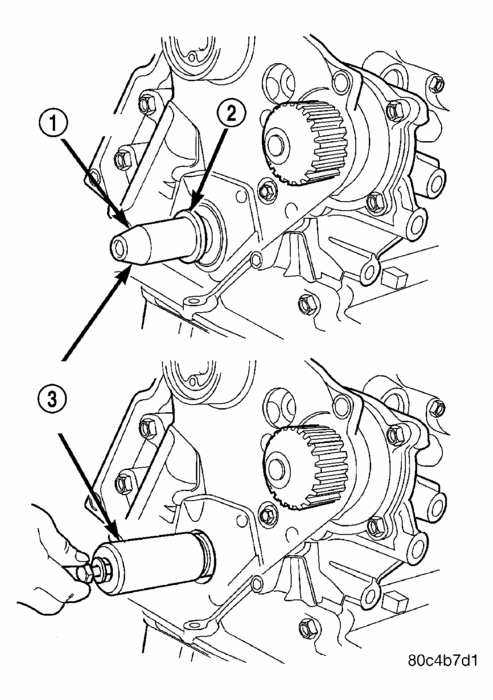 1
2
3
80c4b7d1