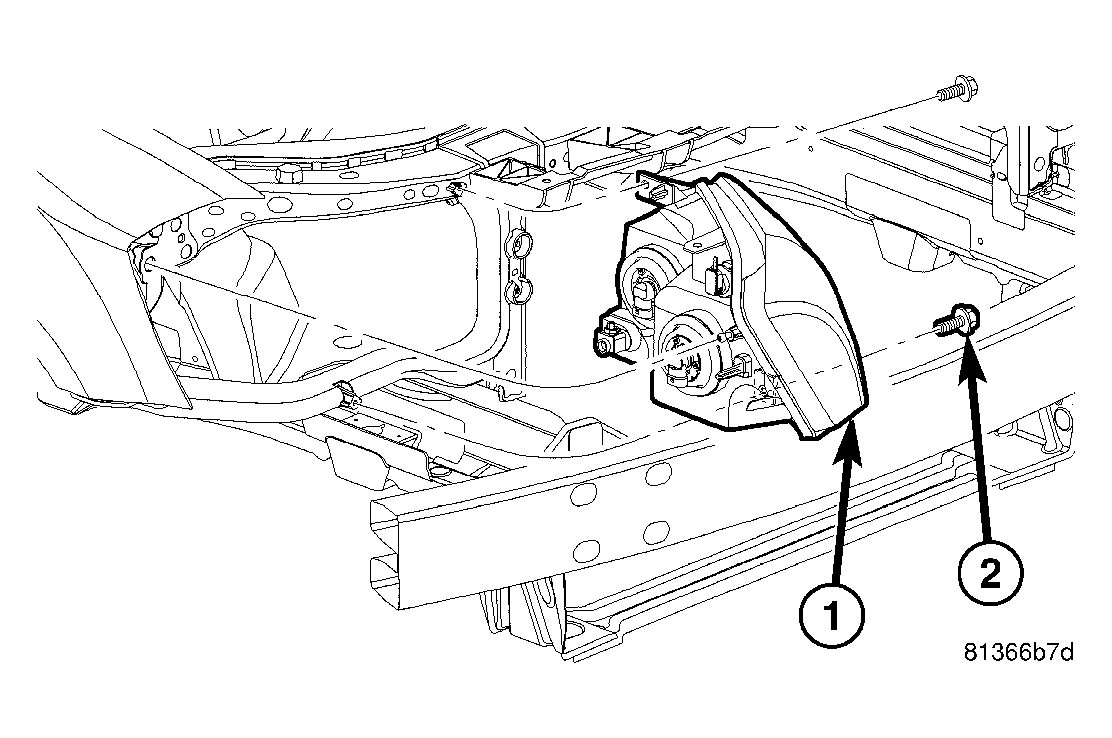 1
2
81366b7d