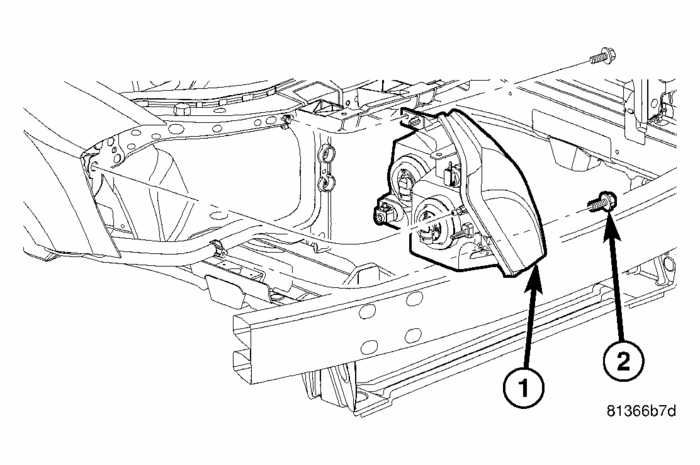 1
2
81366b7d