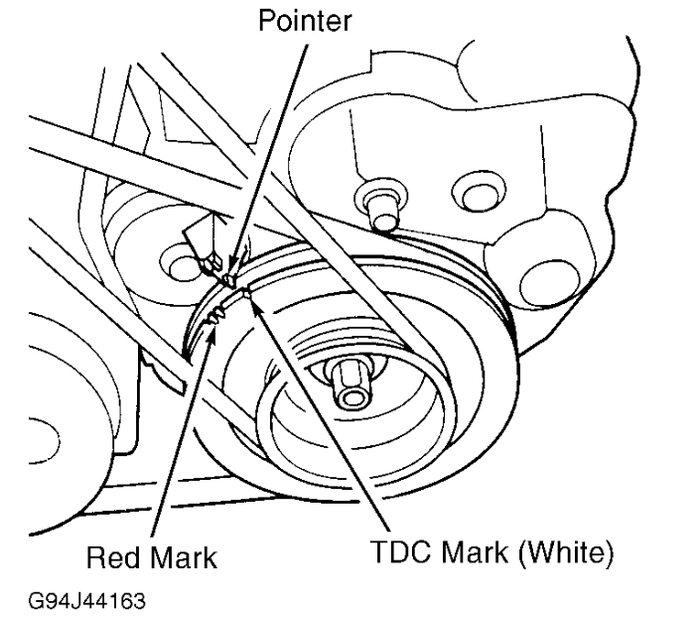 Pointer

Red Mark

TDC Mark (White)

G94J44163