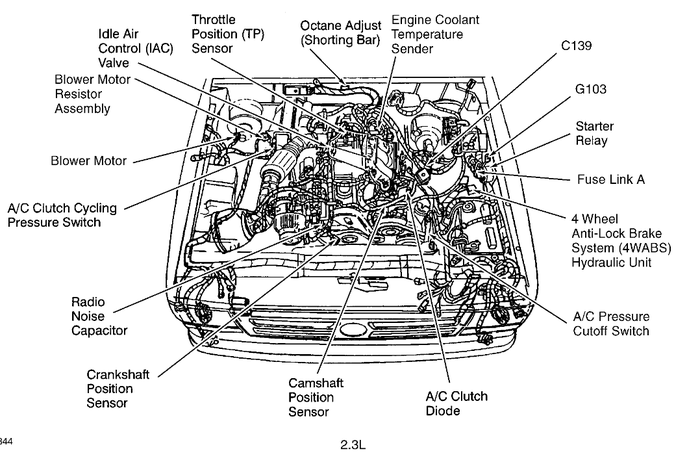 Idle Air Control (IAC) Valve

Throttle Position (TP) Sensor

Octane Adjust (Shorting Bar)

Engine Coolant Temperature Sender

C139

G103

Starter Relay

Fuse Link A

4 Wheel Anti-Lock Brake System (4WABS) Hydraulic Unit

A/C Pressure Cutoff Switch

Blower Motor Resistor Assembly

Blower Motor

A/C Clutch Cycling Pressure Switch

Radio Noise Capacitor

Crankshaft Position Sensor

Camshaft Position Sensor

A/C Clutch Diode

344

2.3L