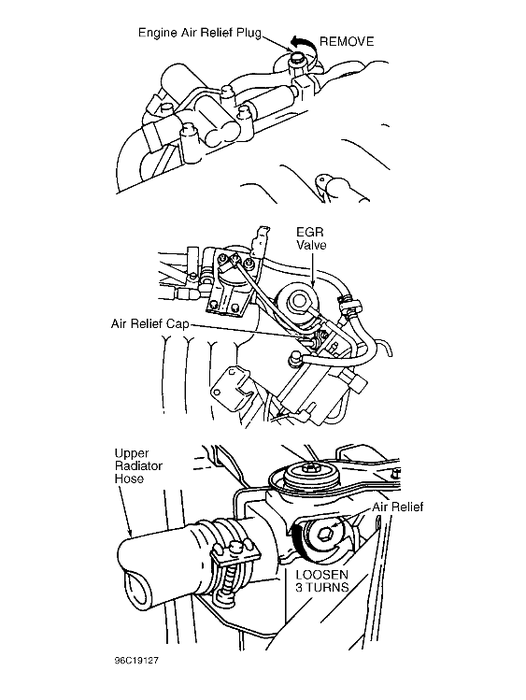 Engine Air Relief Plug
REMOVE

EGR Valve
Air Relief Cap

Upper Radiator Hose
Air Relief
LOOSEN 3 TURNS

96C19127