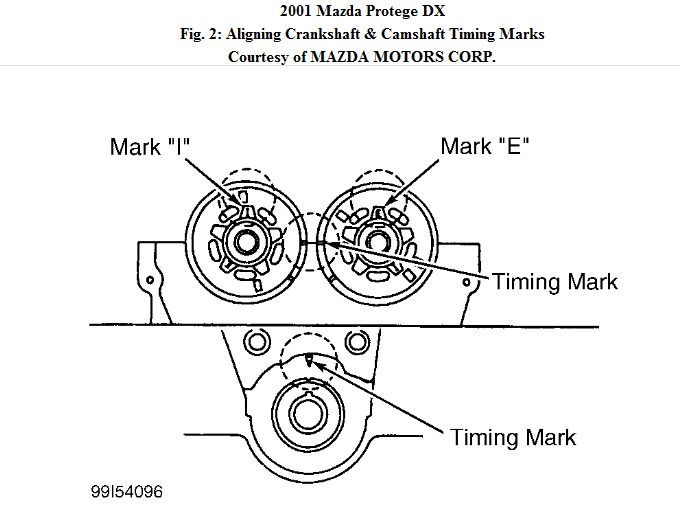 2001 Mazda Protege DX
Fig. 2: Aligning Crankshaft & Camshaft Timing Marks
Courtesy of MAZDA MOTORS CORP.

Mark "I"
Mark "E"
Timing Mark
Timing Mark
99I54096