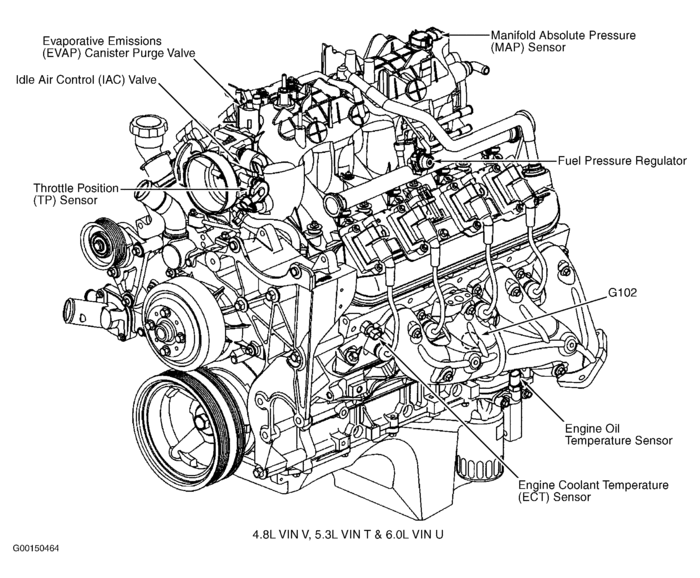 Evaporative Emissions
(EVAP) Canister Purge Valve

Manifold Absolute Pressure
(MAP) Sensor

Idle Air Control (IAC) Valve

Fuel Pressure Regulator

Throttle Position
(TP) Sensor

G102

Engine Oil
Temperature Sensor

Engine Coolant Temperature
(ECT) Sensor

4.8L VIN V, 5.3L VIN T & 6.0L VIN U

G00150464