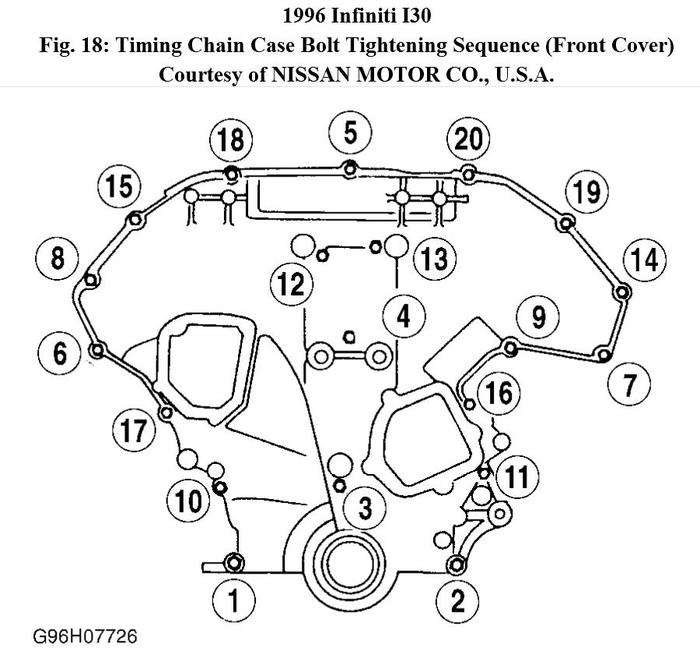 1996 Infiniti I30
Fig. 18: Timing Chain Case Bolt Tightening Sequence (Front Cover)
Courtesy of NISSAN MOTOR CO., U.S.A.

18
5
20
15
19
8
13
14
12
4
9
6
7
16
17
11
10
3
1
2

G96H07726