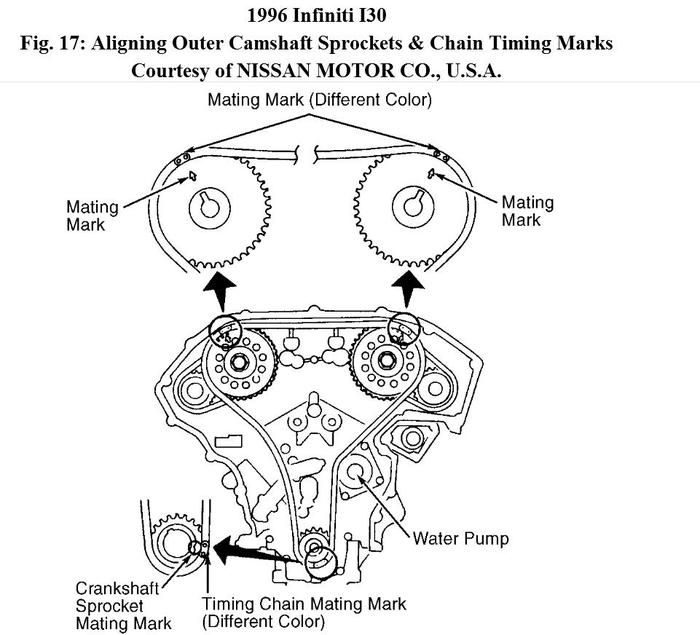 1996 Infiniti I30
Fig. 17: Aligning Outer Camshaft Sprockets & Chain Timing Marks
Courtesy of NISSAN MOTOR CO., U.S.A.

Mating Mark (Different Color)

Mating Mark

Mating Mark

Water Pump

Crankshaft Sprocket Mating Mark

Timing Chain Mating Mark (Different Color)