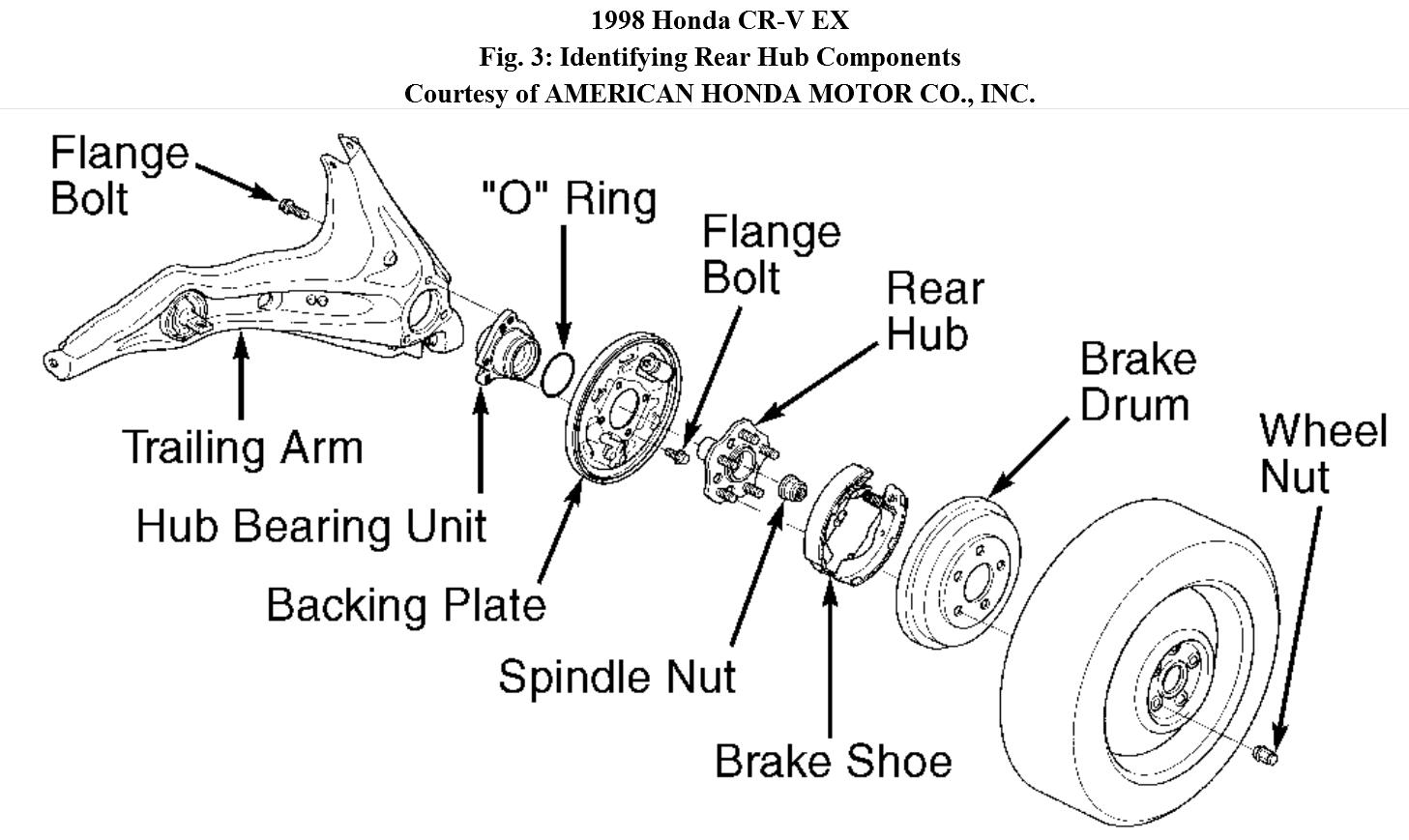 1998 Honda CR-V EX
Fig. 3: Identifying Rear Hub Components
Courtesy of AMERICAN HONDA MOTOR CO., INC.

Flange Bolt

"O" Ring

Flange Bolt

Rear Hub

Brake Drum

Wheel Nut

Trailing Arm

Hub Bearing Unit

Backing Plate

Spindle Nut

Brake Shoe