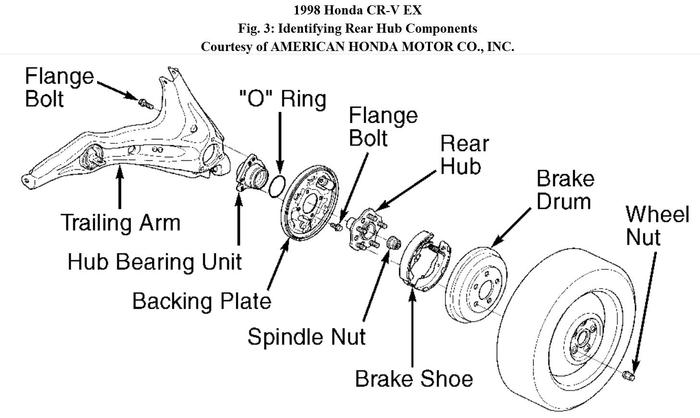 1998 Honda CR-V EX
Fig. 3: Identifying Rear Hub Components
Courtesy of AMERICAN HONDA MOTOR CO., INC.

Flange Bolt

"O" Ring

Flange Bolt

Rear Hub

Brake Drum

Wheel Nut

Trailing Arm

Hub Bearing Unit

Backing Plate

Spindle Nut

Brake Shoe