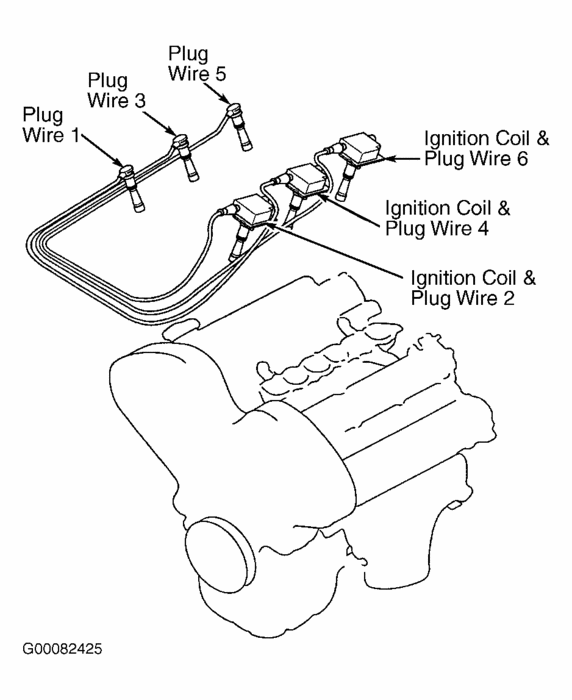 Plug Wire 5

Plug Wire 3

Plug Wire 1

Ignition Coil & Plug Wire 6

Ignition Coil & Plug Wire 4

Ignition Coil & Plug Wire 2

G00082425