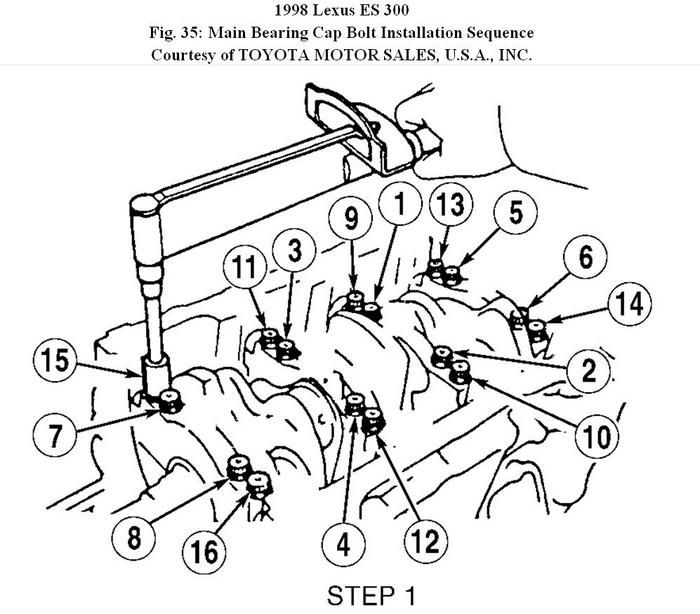 1998 Lexus ES 300
Fig. 35: Main Bearing Cap Bolt Installation Sequence
Courtesy of TOYOTA MOTOR SALES, U.S.A., INC.

9
1
13
5
11
3
6
14
15
2
7
10
8
16
4
12

STEP 1