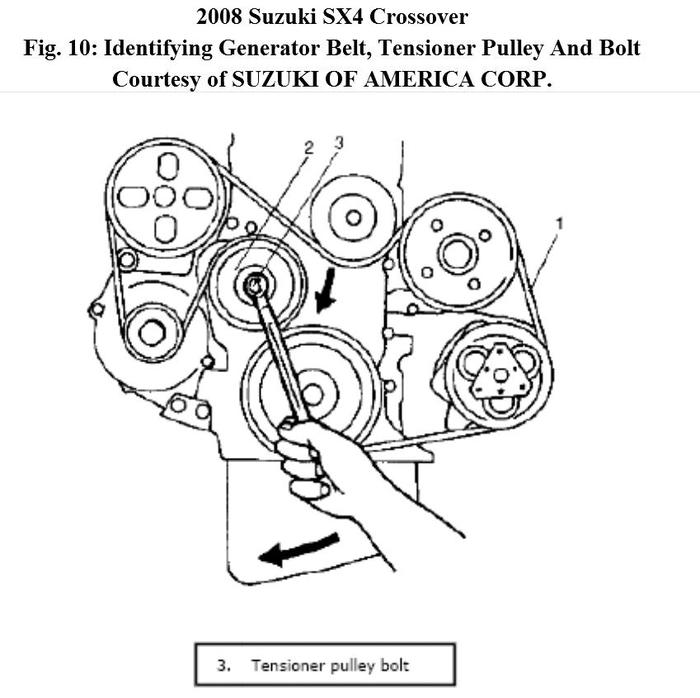 2008 Suzuki SX4 Crossover
Fig. 10: Identifying Generator Belt, Tensioner Pulley And Bolt
Courtesy of SUZUKI OF AMERICA CORP.

2
3
1

3. Tensioner pulley bolt