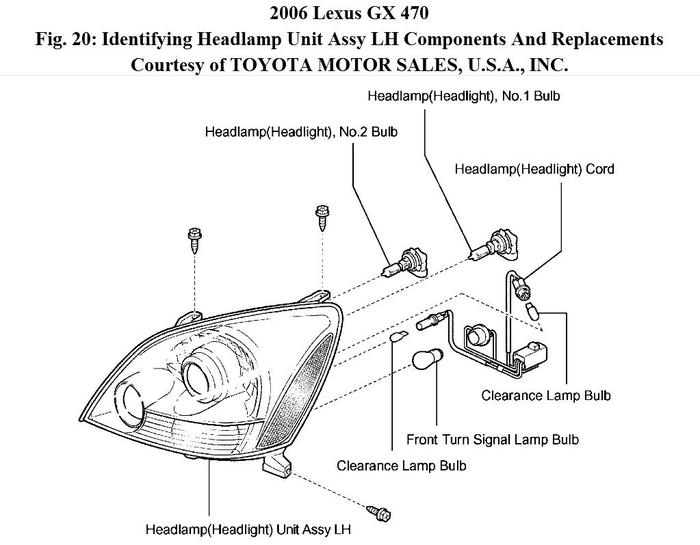 2006 Lexus GX 470
Fig. 20: Identifying Headlamp Unit Assy LH Components And Replacements
Courtesy of TOYOTA MOTOR SALES, U.S.A., INC.

Headlamp(Headlight), No.1 Bulb

Headlamp(Headlight), No.2 Bulb

Headlamp(Headlight) Cord

Clearance Lamp Bulb

Front Turn Signal Lamp Bulb

Clearance Lamp Bulb

Headlamp(Headlight) Unit Assy LH