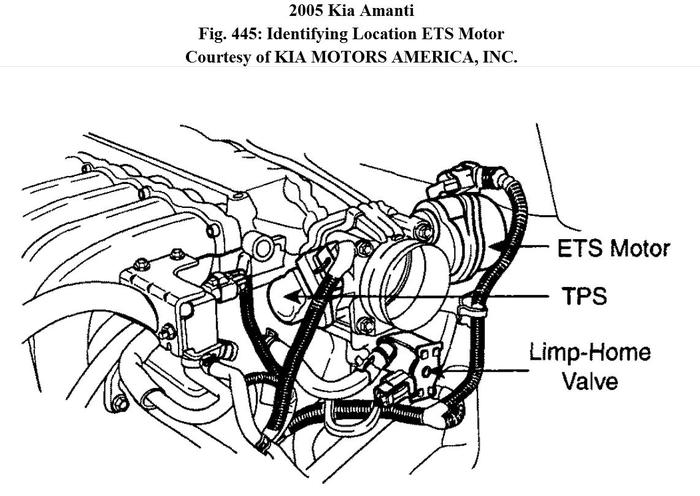 2005 Kia Amanti
Fig. 445: Identifying Location ETS Motor
Courtesy of KIA MOTORS AMERICA, INC.

ETS Motor

TPS

Limp-Home Valve