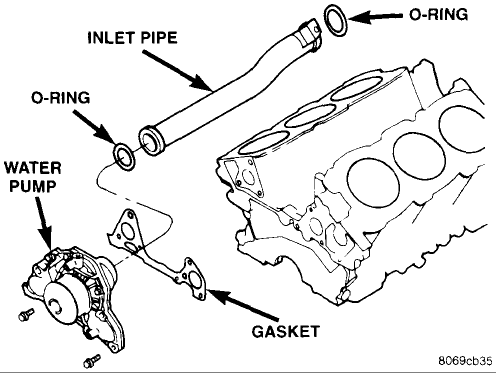 O-RING
INLET PIPE
O-RING
WATER PUMP
GASKET
8069cb35