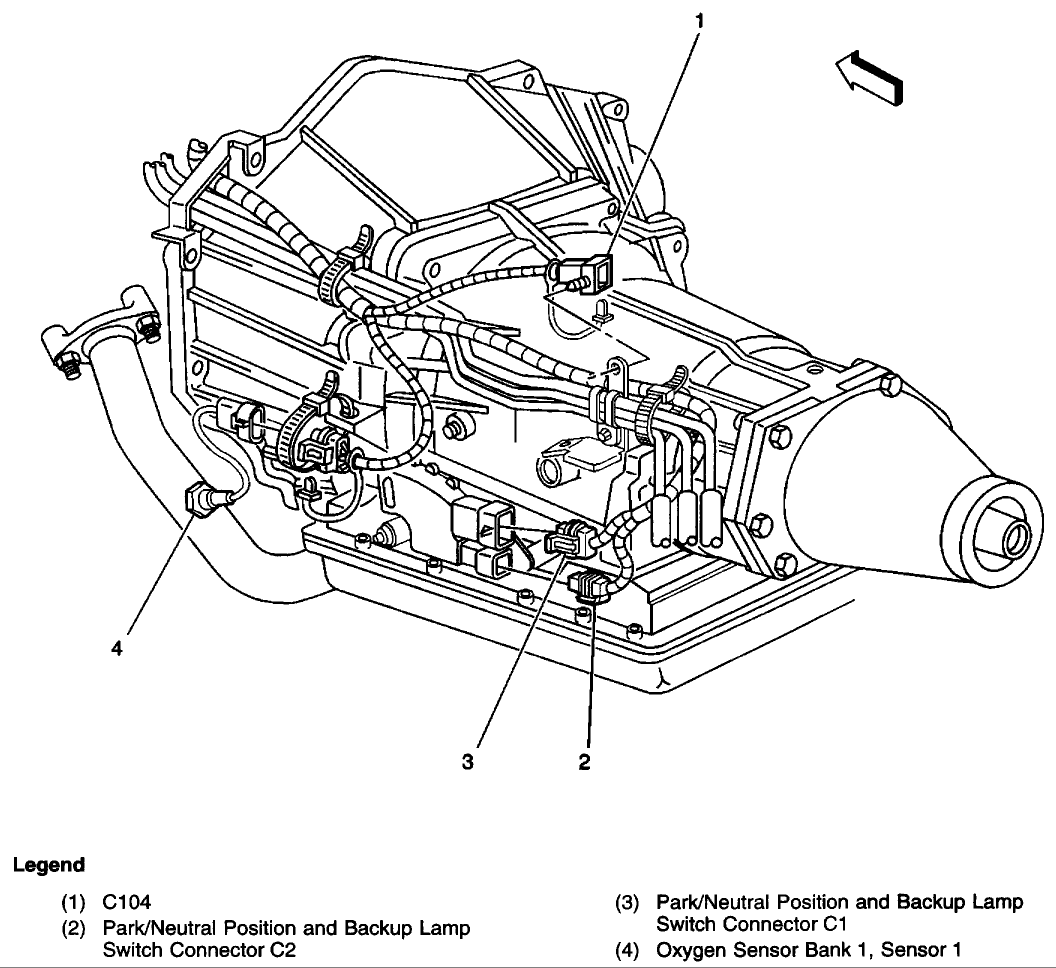 1

4

3

2

Legend

(1) C104
(2) Park/Neutral Position and Backup Lamp Switch Connector C2

(3) Park/Neutral Position and Backup Lamp Switch Connector C1
(4) Oxygen Sensor Bank 1, Sensor 1